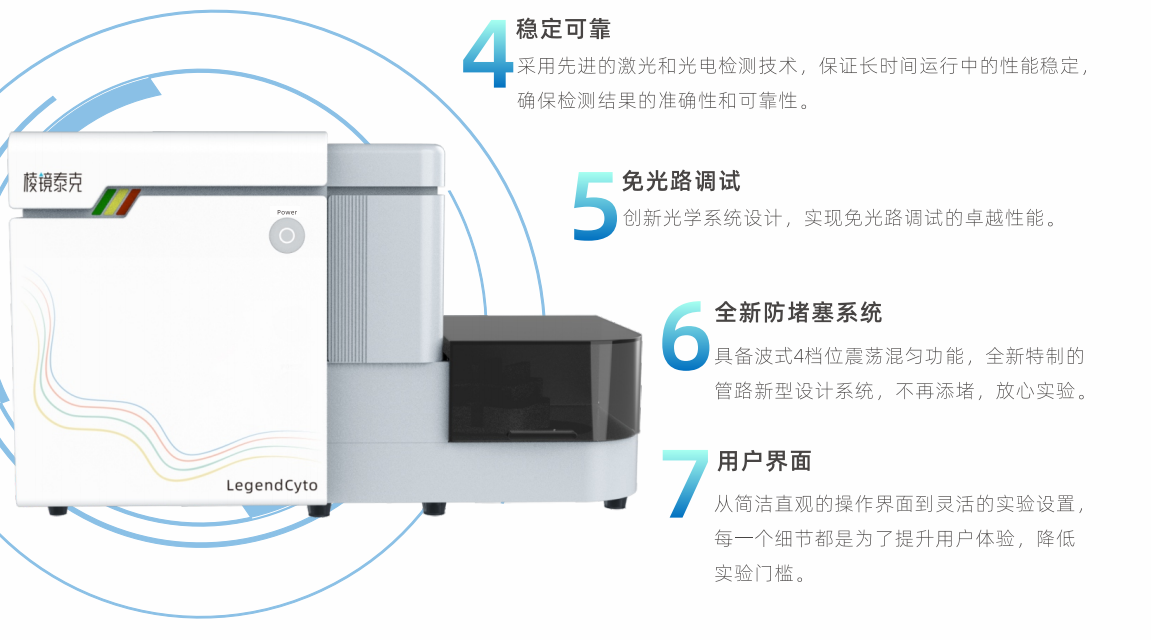 棱镜泰克

Power

LegendCyto

4 稳定可靠
采用先进的激光和光电检测技术，保证长时间运行中的性能稳定，确保检测结果的准确性和可靠性。

5 免光路调试
创新光学系统设计，实现免光路调试的卓越性能。

6 全新防堵塞系统
具备波式4档位震荡混匀功能，全新特制的管路新型设计系统，不再添堵，放心实验。

7 用户界面
从简洁直观的操作界面到灵活的实验设置，每一个细节都是为了提升用户体验，降低实验门槛。